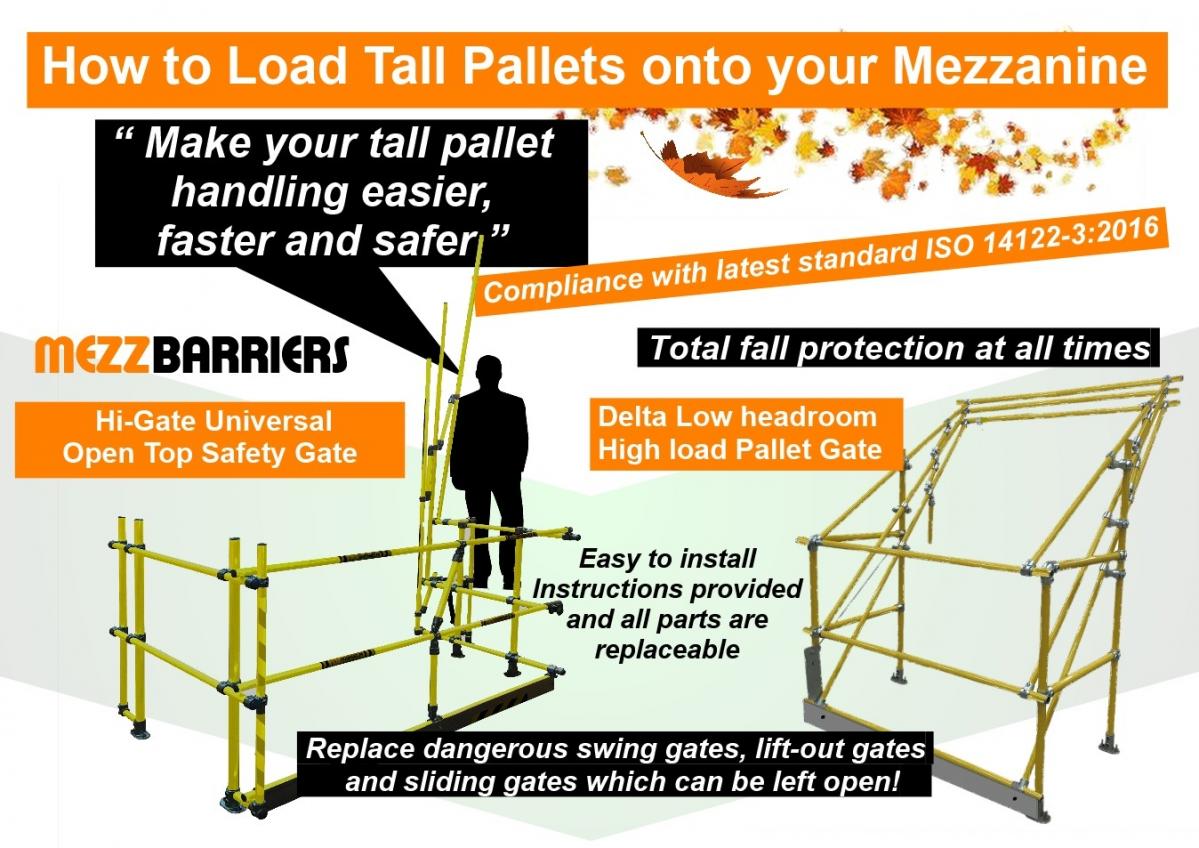 How to Load Tall Pallets onto your Mezzanine

" Make your tall pallet handling easier, faster and safer "

Compliance with latest standard ISO 14122-3:2016

MEZZBARRIERS

Total fall protection at all times

Hi-Gate Universal Open Top Safety Gate

Delta Low headroom High load Pallet Gate

Easy to install Instructions provided and all parts are replaceable

Replace dangerous swing gates, lift-out gates and sliding gates which can be left open!