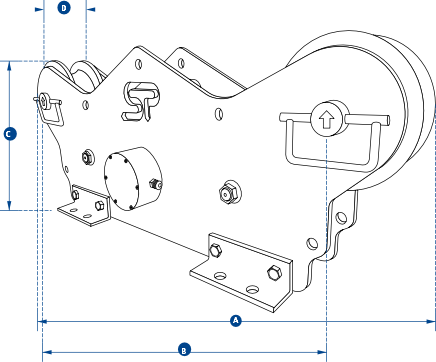 D
C
A
B