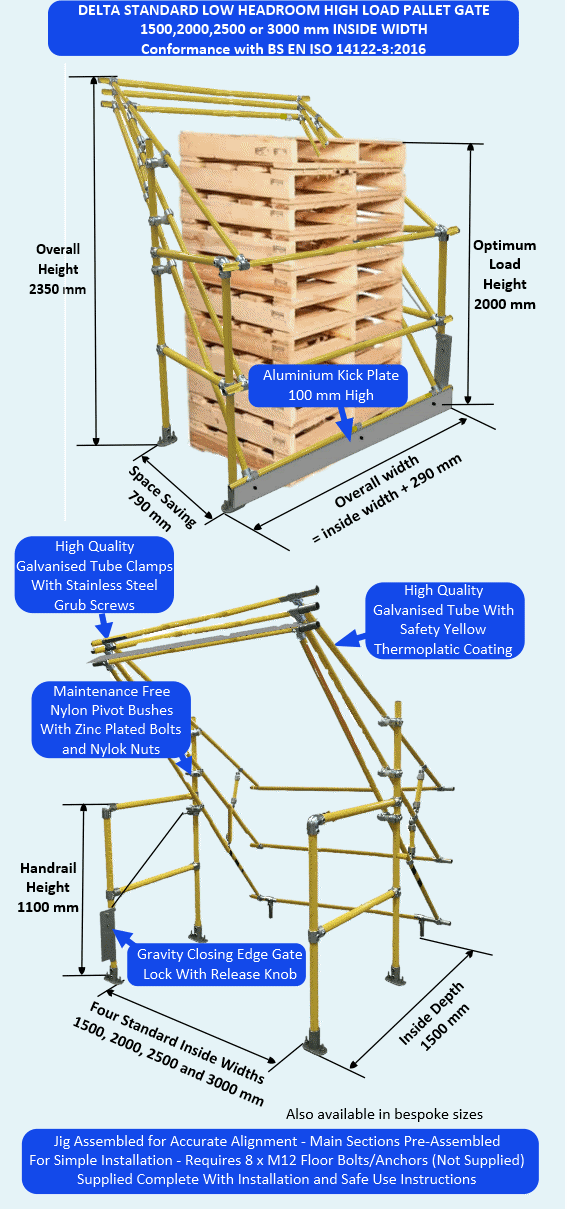 DELTA STANDARD LOW HEADROOM HIGH LOAD PALLET GATE
1500,2000,2500 or 3000 mm INSIDE WIDTH
Conformance with BS EN ISO 14122-3:2016

Overall Height 2350 mm

Optimum Load Height 2000 mm

Aluminium Kick Plate 100 mm High

Space Saving 790 mm

Overall width = inside width + 290 mm

High Quality Galvanised Tube Clamps With Stainless Steel Grub Screws

High Quality Galvanised Tube With Safety Yellow Thermoplatic Coating

Maintenance Free Nylon Pivot Bushes With Zinc Plated Bolts and Nylok Nuts

Handrail Height 1100 mm

Gravity Closing Edge Gate Lock With Release Knob

Four Standard Inside Widths 1500, 2000, 2500 and 3000 mm

Inside Depth 1500 mm

Also available in bespoke sizes

Jig Assembled for Accurate Alignment - Main Sections Pre-Assembled For Simple Installation - Requires 8 x M12 Floor Bolts/Anchors (Not Supplied) Supplied Complete With Installation and Safe Use Instructions