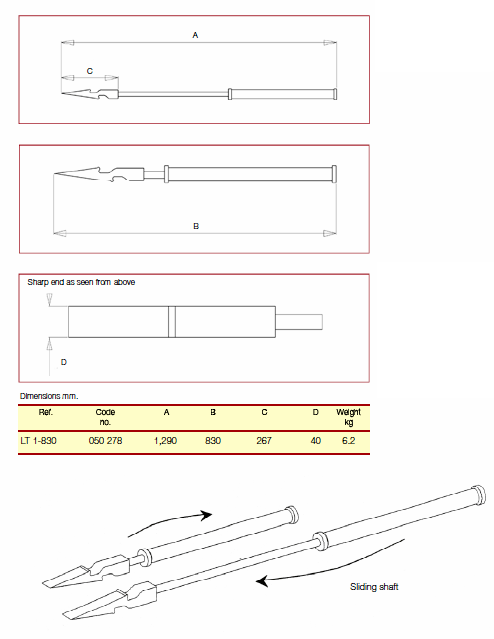 A

C

B

Sharp end as seen from above

D

Dimensions mm.

| Ref. | Code no. | A | B | C | D | Weight kg |
|---|---|---|---|---|---|---|
| LT 1-830 | 050 278 | 1,290 | 830 | 267 | 40 | 6.2 |

Sliding shaft