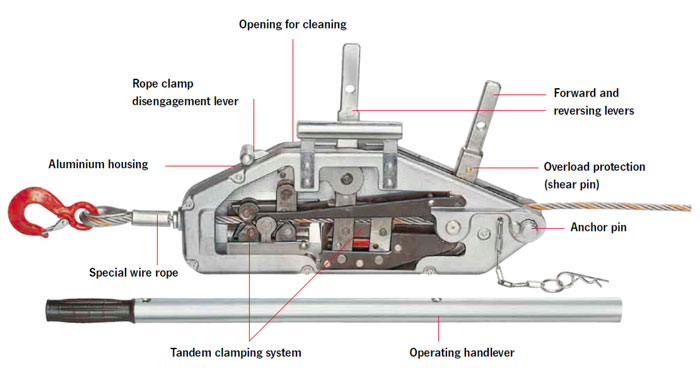 Opening for cleaning

Rope clamp disengagement lever

Forward and reversing levers

Aluminium housing

Overload protection (shear pin)

Anchor pin

Special wire rope

Tandem clamping system

Operating handlever